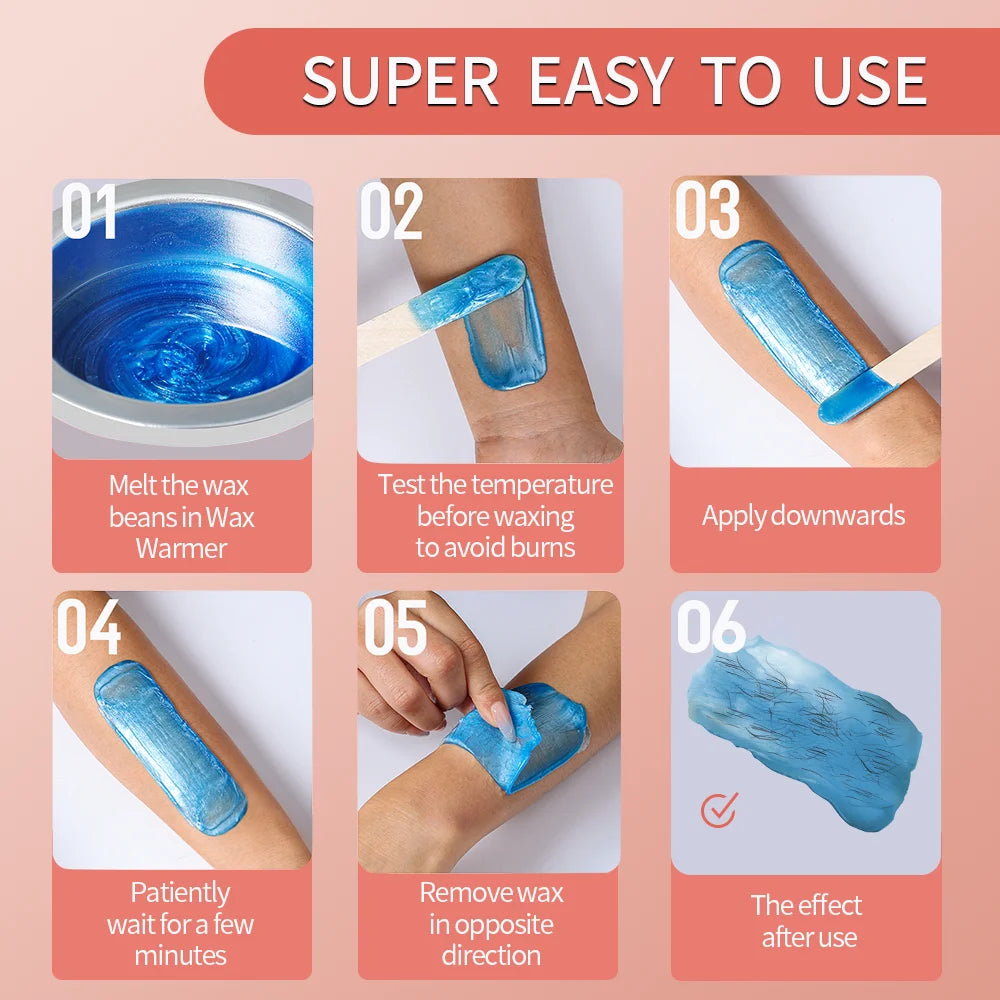 SUPER EASY TO USE

01

Melt the wax beans in Wax Warmer

02

Test the temperature before waxing to avoid burns

03

Apply downwards

04

Patiently wait for a few minutes

05

Remove wax in opposite direction

06

The effect after use